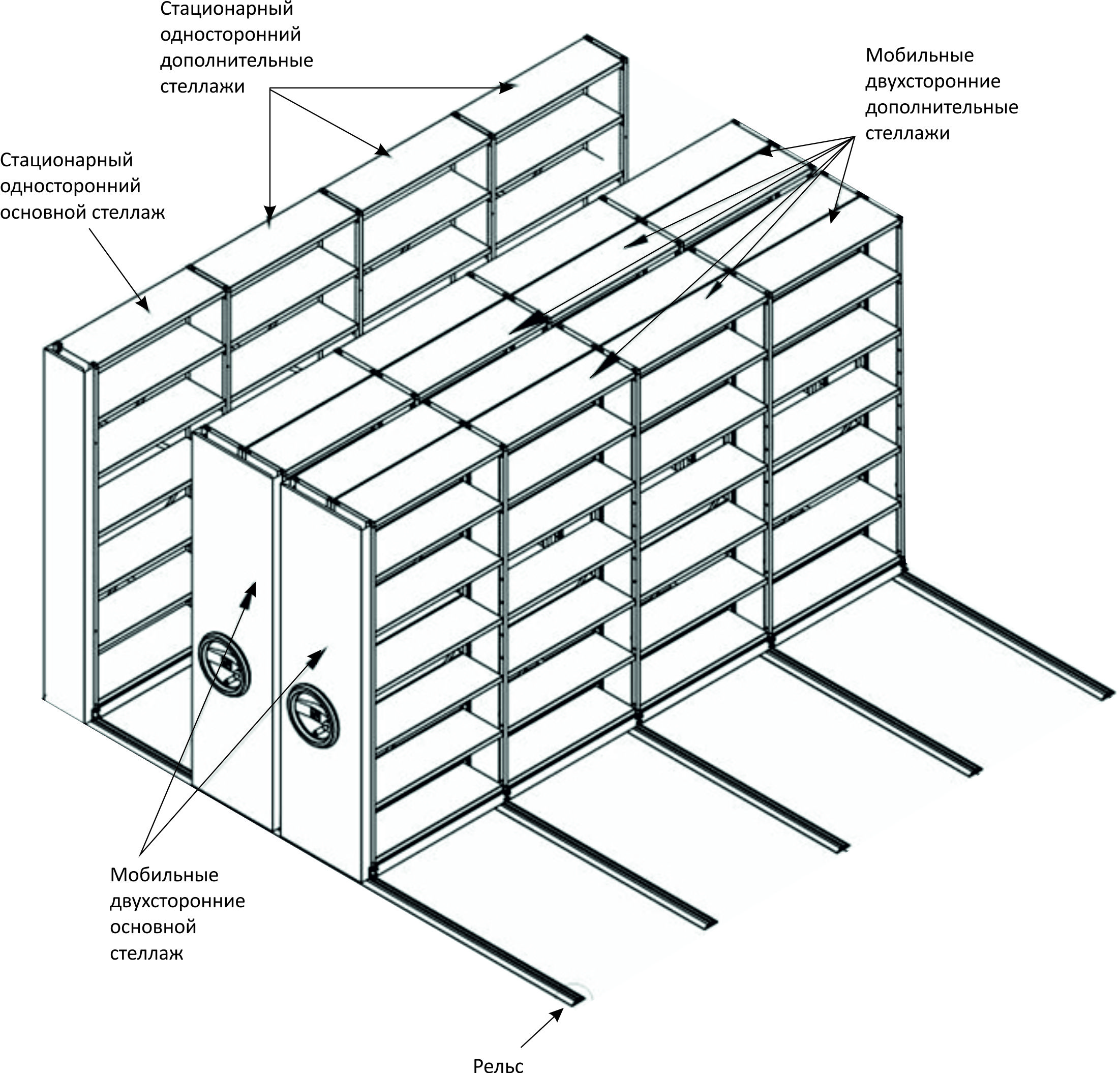 Стационарный односторонний дополнительные стеллажи

Мобильные двухсторонние дополнительные стеллажи

Стационарный односторонний основной стеллаж

Мобильные двухсторонние основной стеллаж

Рельс